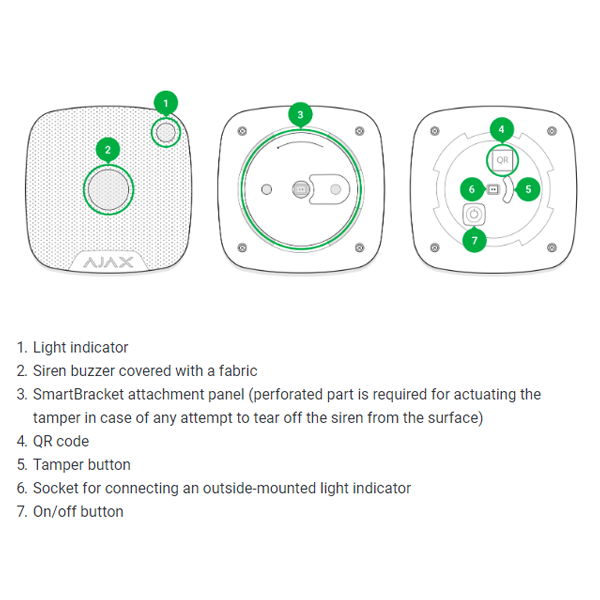 1

2

AJAX

3

4

QR

6

5

7

1. Light indicator
2. Siren buzzer covered with a fabric
3. SmartBracket attachment panel (perforated part is required for actuating the tamper in case of any attempt to tear off the siren from the surface)
4. QR code
5. Tamper button
6. Socket for connecting an outside-mounted light indicator
7. On/off button