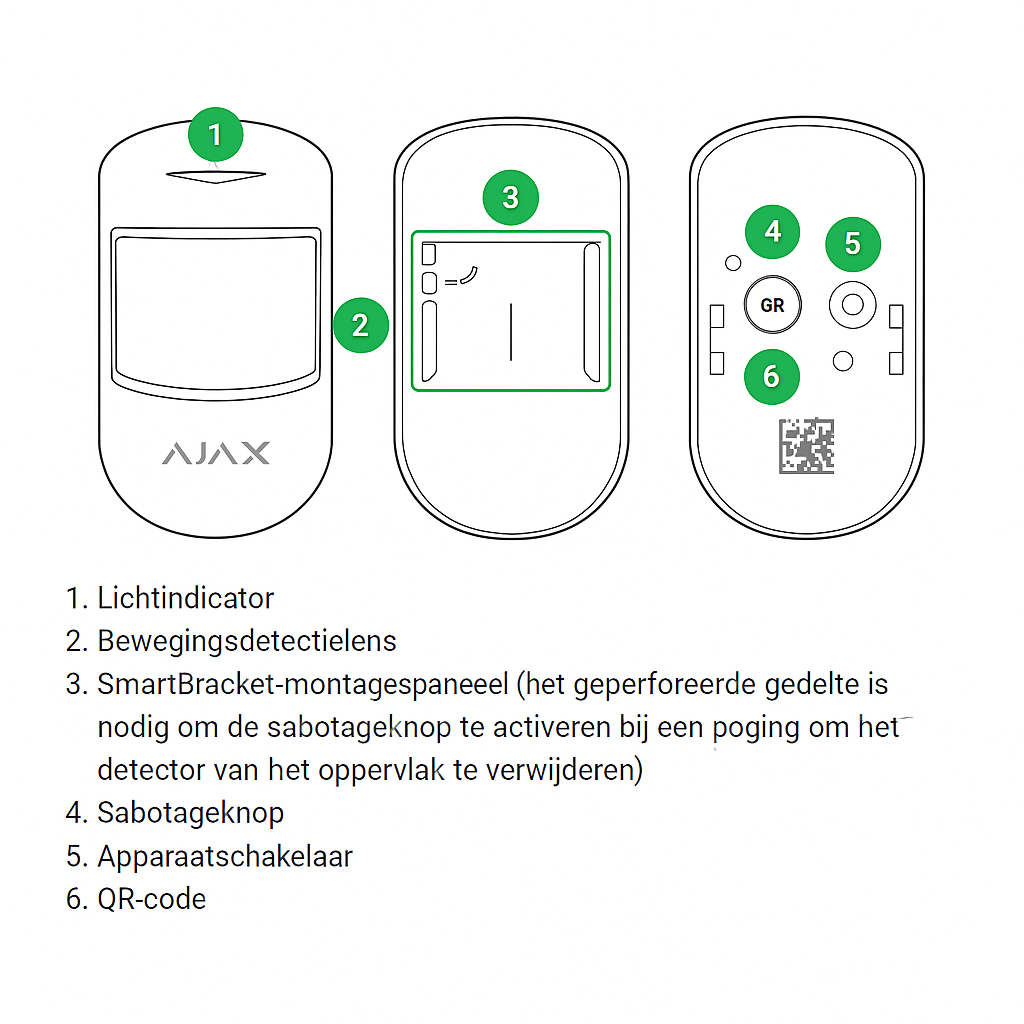 1

AJAX

2

3

4

5

GR

6

1. Lichtindicator
2. Bewegingsdetectielens
3. SmartBracket-montagespaneeel (het geperforeerde gedelte is nodig om de sabotageknop te activeren bij een poging om het detector van het oppervlak te verwijderen)
4. Sabotageknop
5. Apparaatschakelaar
6. QR-code